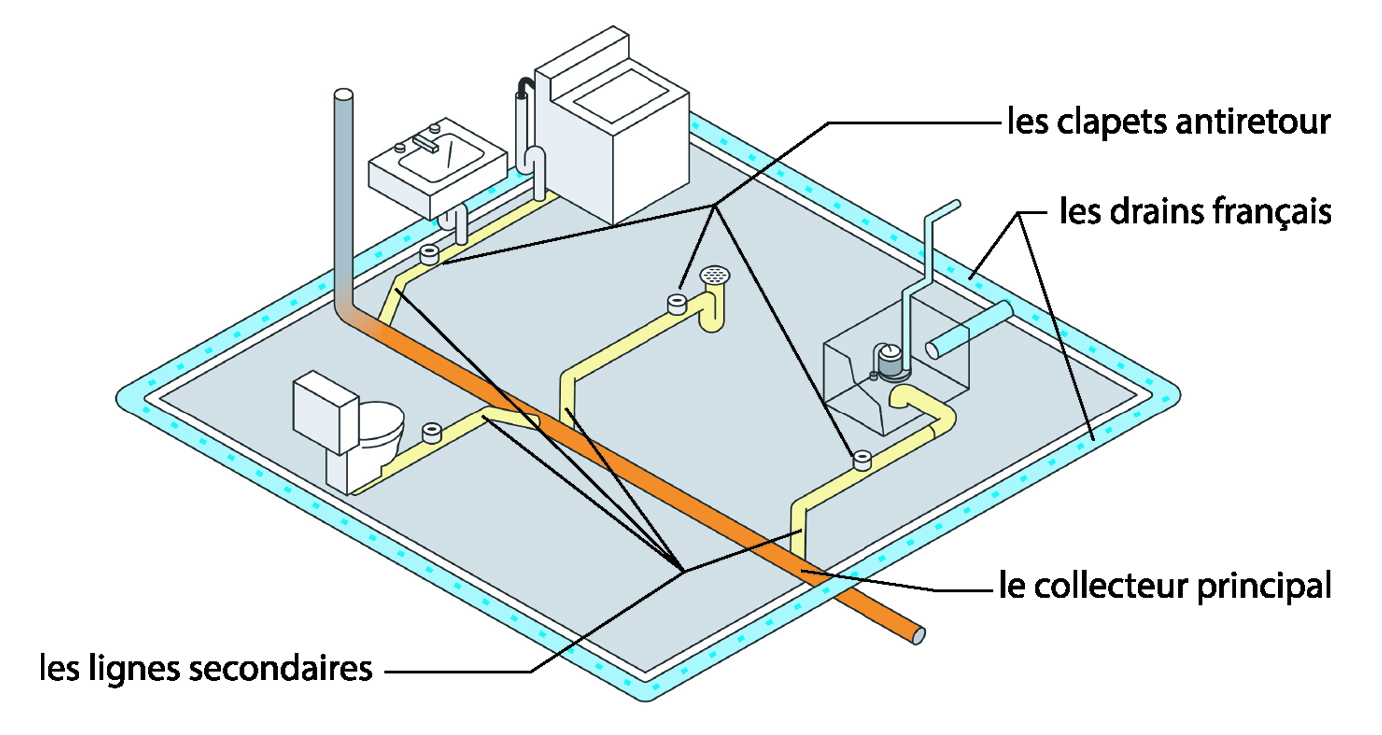 les clapets antiretour

les drains français

le collecteur principal

les lignes secondaires